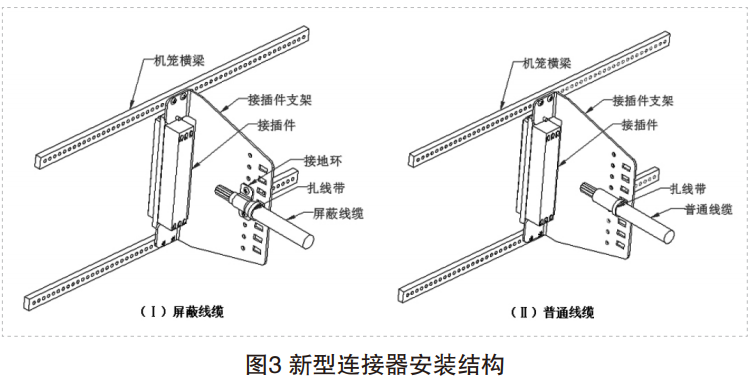 机笼横梁
接插件支架
接插件
接地环
扎线带
屏蔽线缆
（Ⅰ）屏蔽线缆

机笼横梁
接插件支架
接插件
扎线带
普通线缆
（Ⅱ）普通线缆

图3 新型连接器安装结构