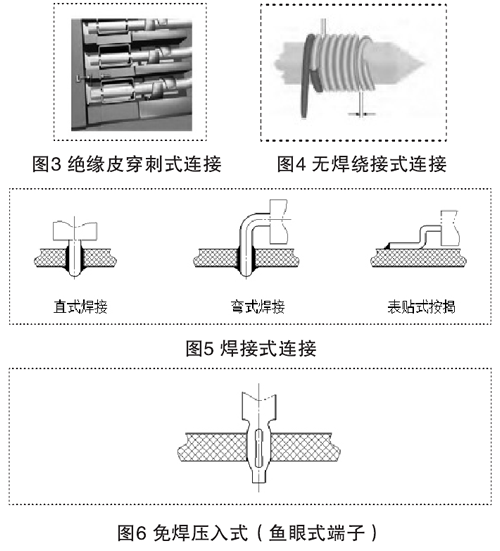 图3 绝缘皮穿刺式连接

图4 无焊绕接式连接

直式焊接

弯式焊接

表贴式按揭

图5 焊接式连接

图6 免焊压入式（鱼眼式端子）